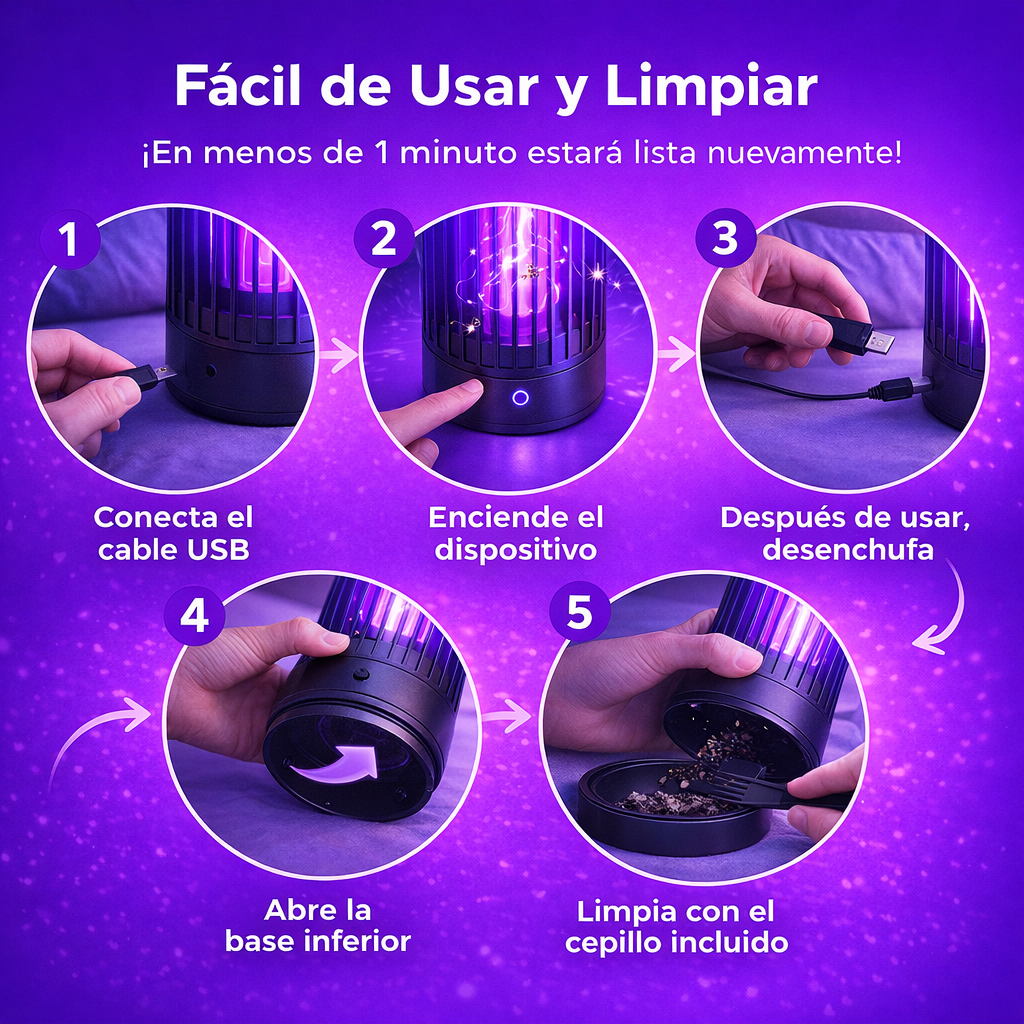 Fácil de Usar y Limpiar

¡En menos de 1 minuto estará lista nuevamente!

1

Conecta el cable USB

2

Enciende el dispositivo

3

Después de usar, desenchufa

4

Abre la base inferior

5

Limpia con el cepillo incluido